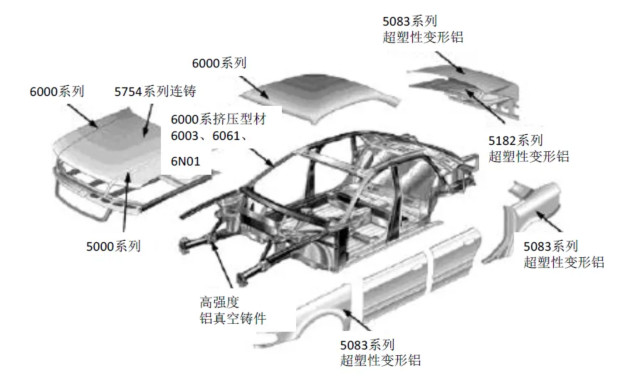 5083系列
超塑性变形铝

6000系列

6000系列

5754系列连铸

6000系挤压型材
6003、6061、
6N01

5182系列
超塑性变形铝

5000系列

5083系列
超塑性变形铝

高强度
铝真空铸件

5083系列
超塑性变形铝